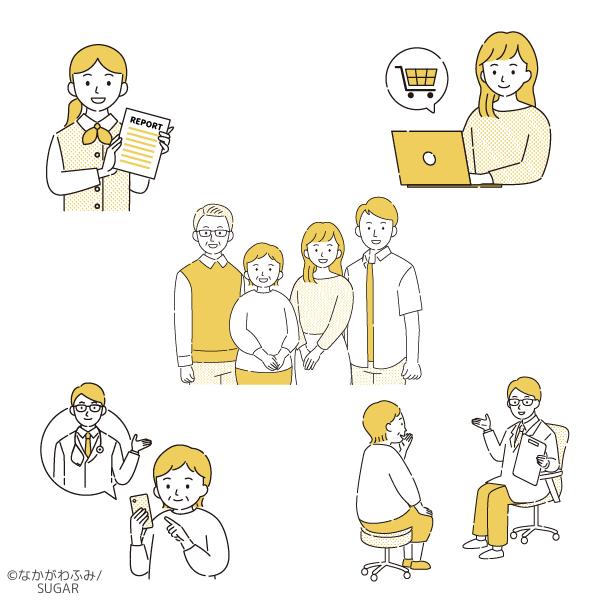 REPORT

©なかがわふみ/
SUGAR