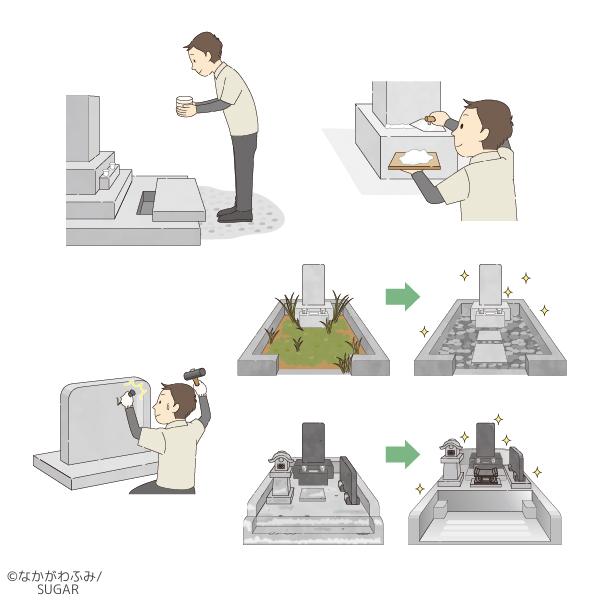 ©なかがわふみ/
SUGAR