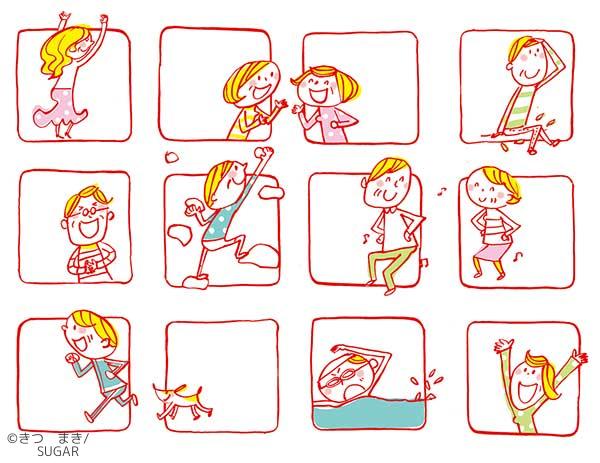 ©きつ　まき/
SUGAR