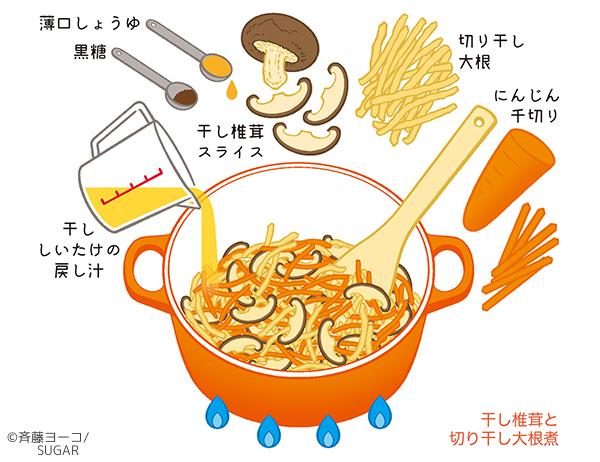 薄口しょうゆ

黒糖

干し椎茸
スライス

切り干し
大根

にんじん
千切り

干し
しいたけの
戻し汁

干し椎茸と
切り干し大根煮

©斉藤ヨーコ/
SUGAR